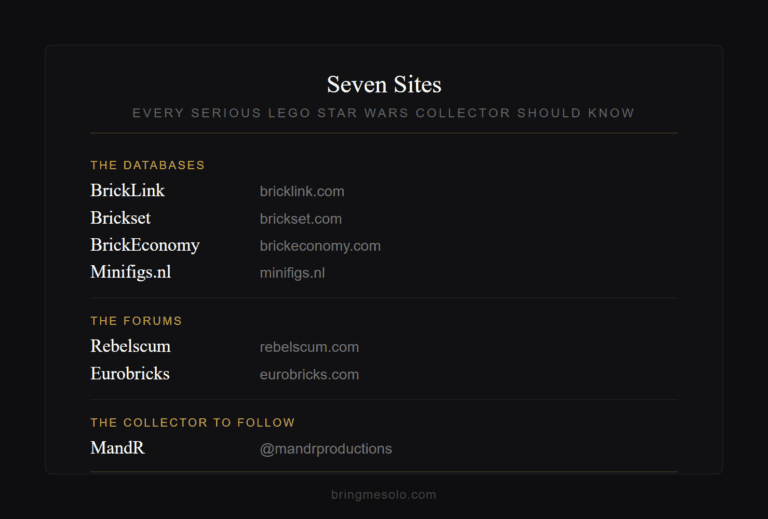 Seven Sites

EVERY SERIOUS LEGO STAR WARS COLLECTOR SHOULD KNOW

THE DATABASES

BrickLink bricklink.com
Brickset brickset.com
BrickEconomy brickeconomy.com
Minifigs.nl minifigs.nl

THE FORUMS

Rebelscum rebelscum.com
Eurobricks eurobricks.com

THE COLLECTOR TO FOLLOW

MandR @mandrproductions

bringmesolo.com